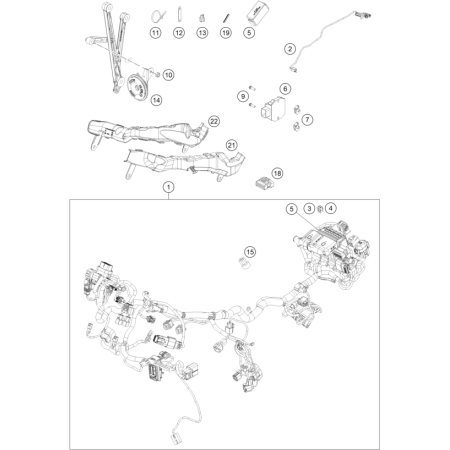 11 12 13 19 5

2

10

14

9 6

7

22

21

18

1

5 3 4

15