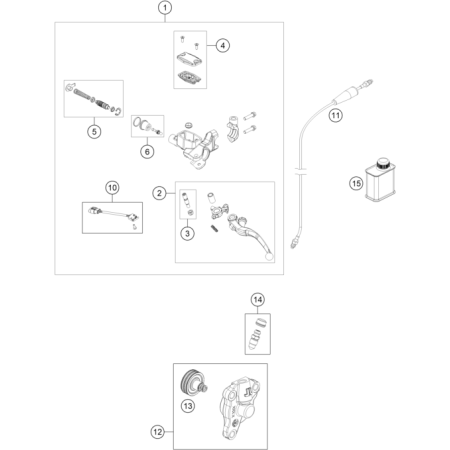 1
4
5
6
11
15
10
2
3
14
13
12