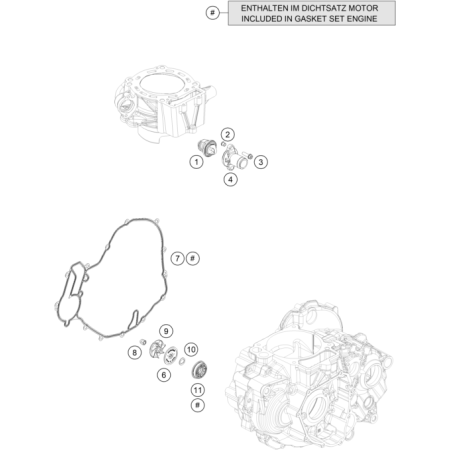 # ENTHALTEN IM DICHTSATZ MOTOR
INCLUDED IN GASKET SET ENGINE

2
1
3
4

7 #

9
8
10
6
11
#