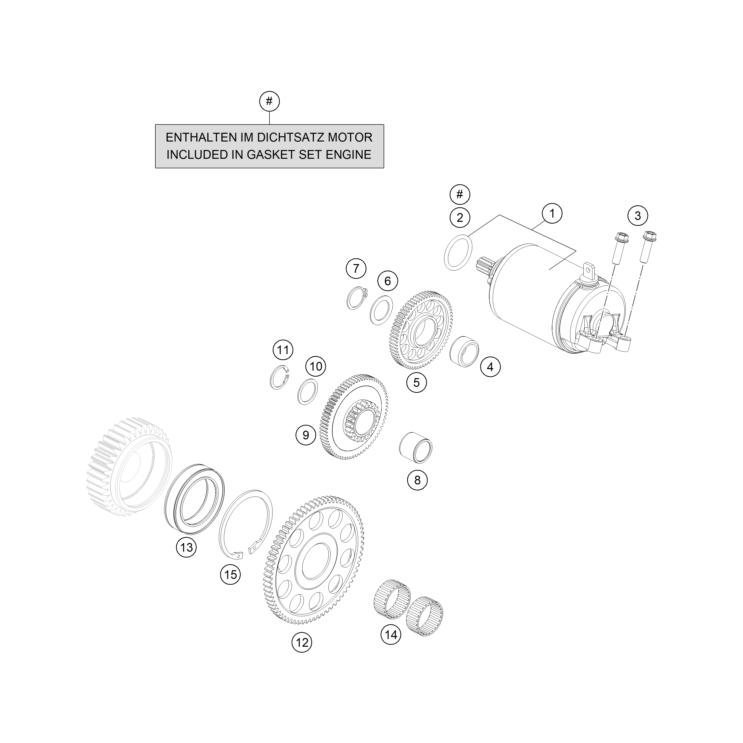 #
ENTHALTEN IM DICHTSATZ MOTOR
INCLUDED IN GASKET SET ENGINE

#
2
1
3
7
6
4
5
11
10
9
8
13
15
12
14