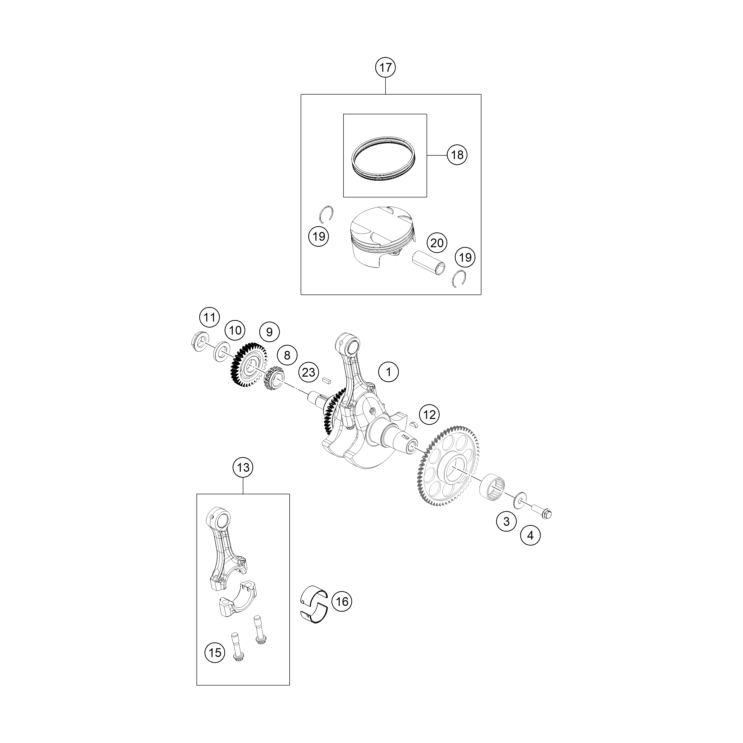 17
18
19
20
19
11
10
9
8
23
1
12
13
3
4
16
15