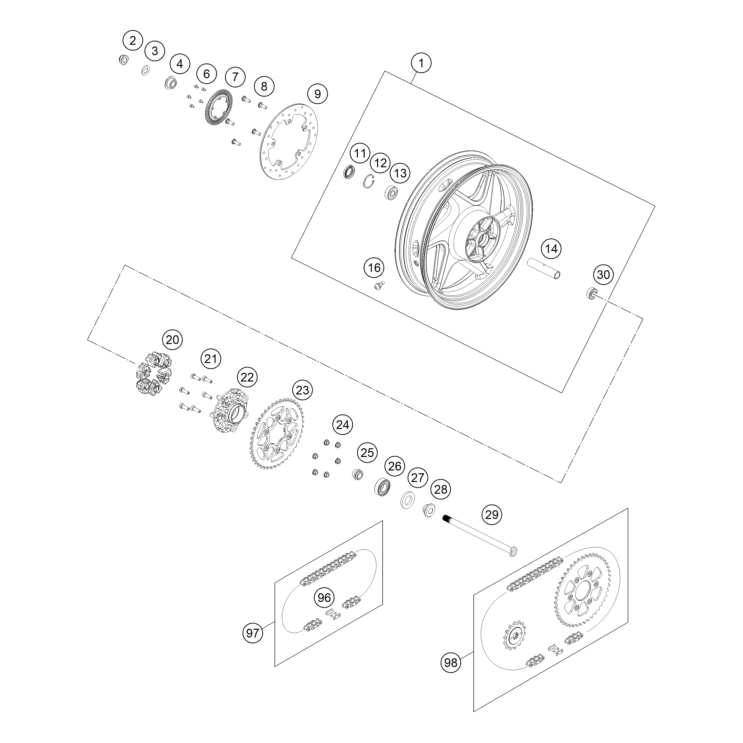 2
3
4
6
7
8
9
1
11
12
13
14
16
30
20
21
22
23
24
25
26
27
28
29
96
97
98