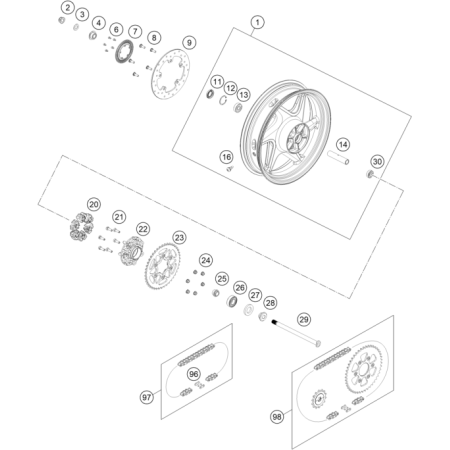 2
3
4
6
7
8
9
1
11
12
13
14
16
30
20
21
22
23
24
25
26
27
28
29
96
97
98