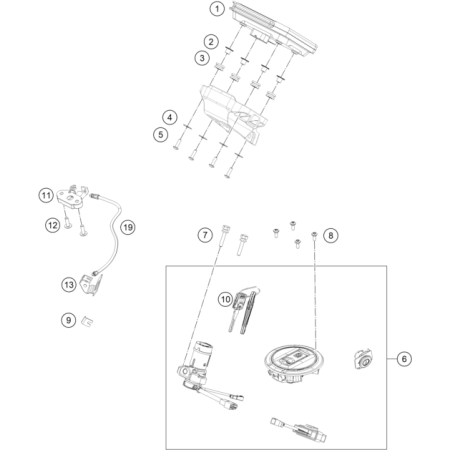 1
2
3
4
5
11
12
19
7
8
13
10
9
6