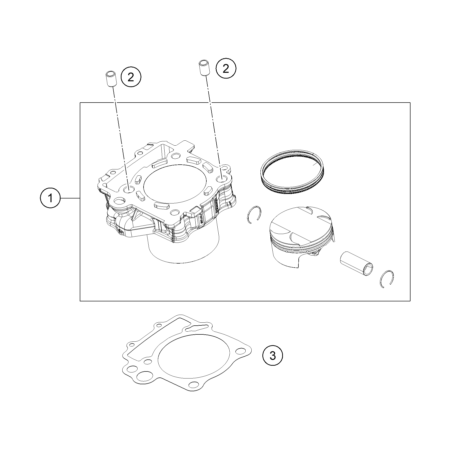 2
2
1
3