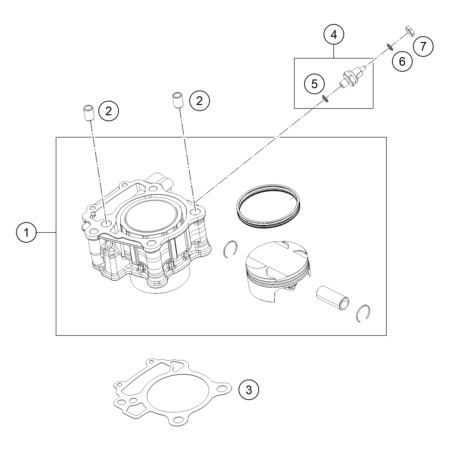 4
7
6
5
2
2
1
3