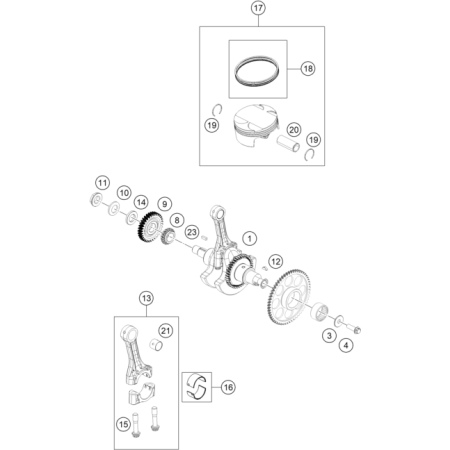 17
18
19
20
19
11
10
14
9
8
23
1
12
13
21
3
4
16
15