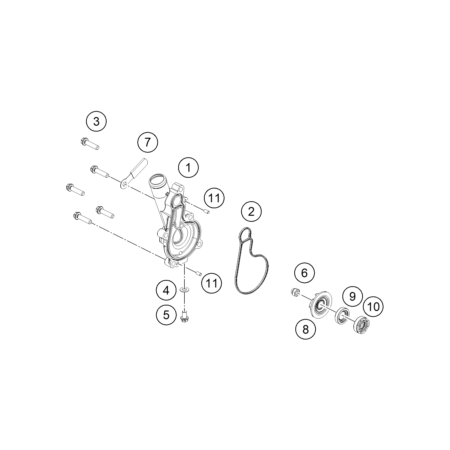 3
7
1
11
2
11
4
5
6
9
10
8