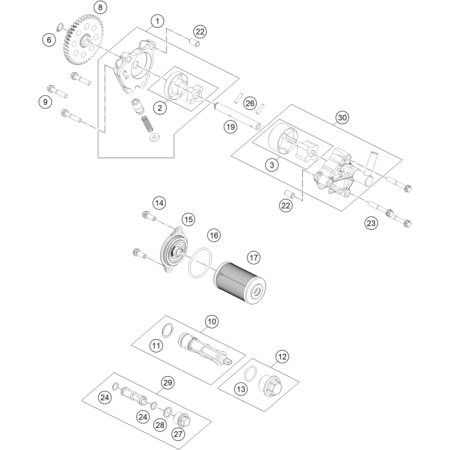 8
1
22
6
9
2
26
19
30
3
22
23
14
15
16
17
10
11
12
13
29
24
24
28
27