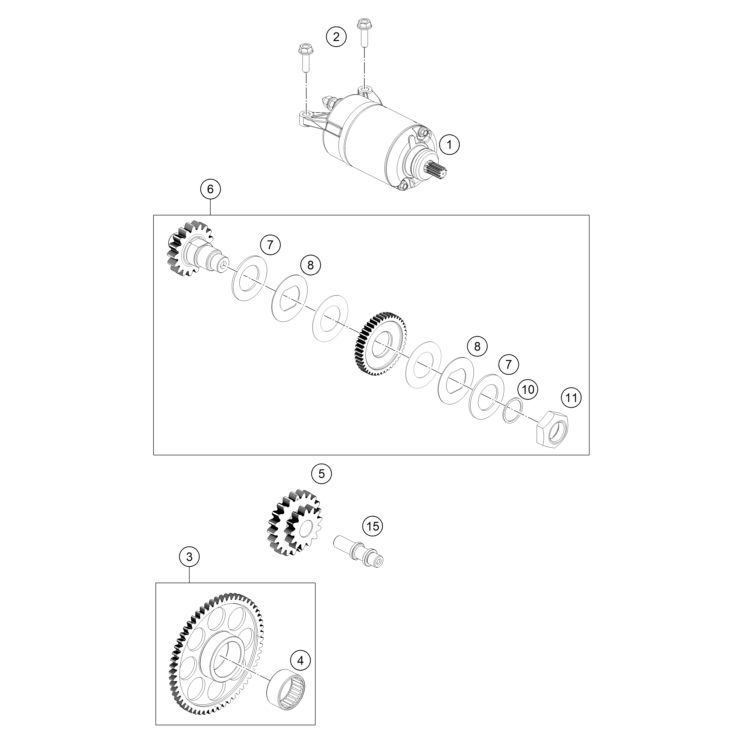 2
1
6
7
8
8
7
10
11
5
15
3
4