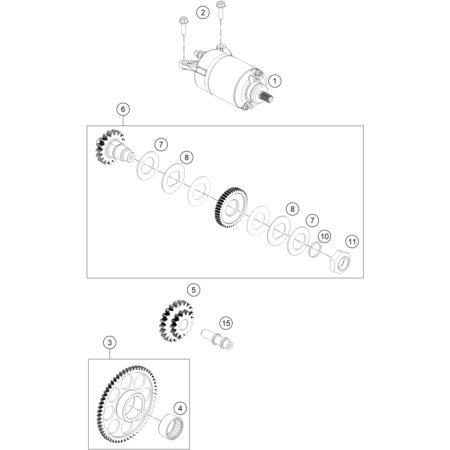 2
1
6
7
8
8
7
10
11
5
15
3
4