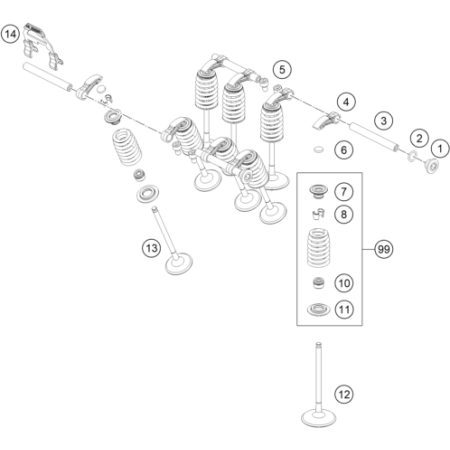 14
5
4
3
2
1
6
7
8
99
10
11
13
12