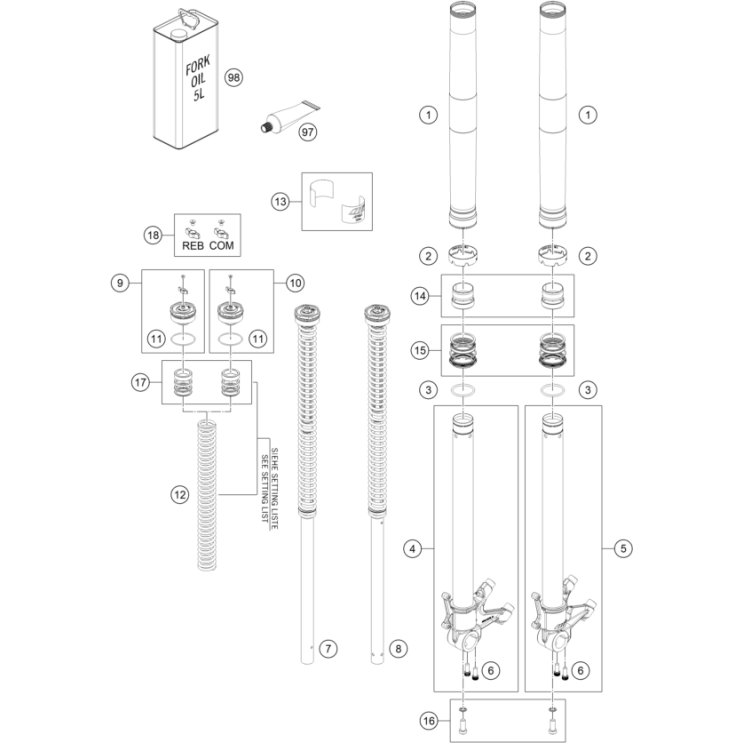 FORK OIL 5L

98

97

1

1

13

18

REB COM

2

2

9

10

14

11

11

15

17

3

3

SIEHE SETTING LISTE
SEE SETTING LIST

12

4

5

7

8

6

6

16