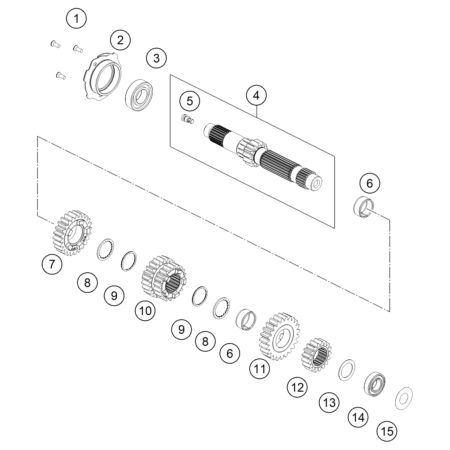 1
2
3
4
5
6
7
8
9
10
9
8
6
11
12
13
14
15