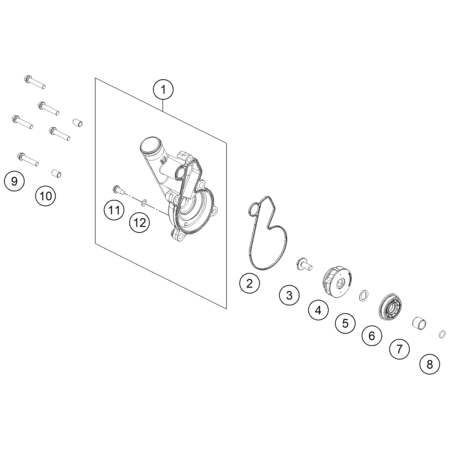 1
9
10
11
12
2
3
4
5
6
7
8