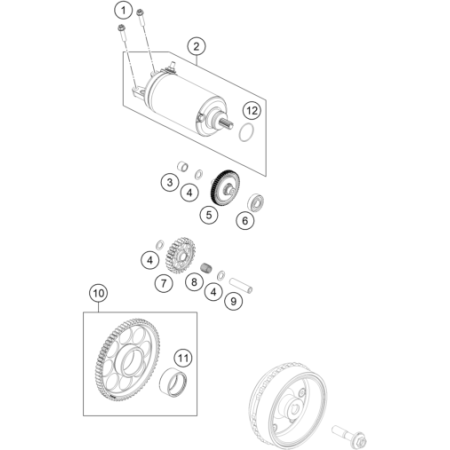 1
2
12
3
4
5
6
4
7
8
4
9
10
11