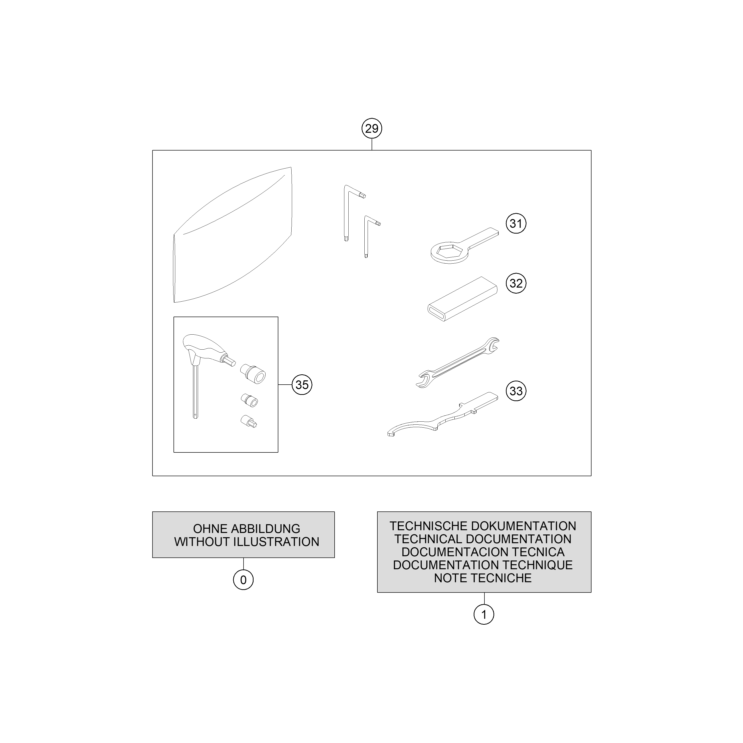 29

31

32

35

33

OHNE ABBILDUNG
WITHOUT ILLUSTRATION

0

TECHNISCHE DOKUMENTATION
TECHNICAL DOCUMENTATION
DOCUMENTACION TECNICA
DOCUMENTATION TECHNIQUE
NOTE TECNICHE

1