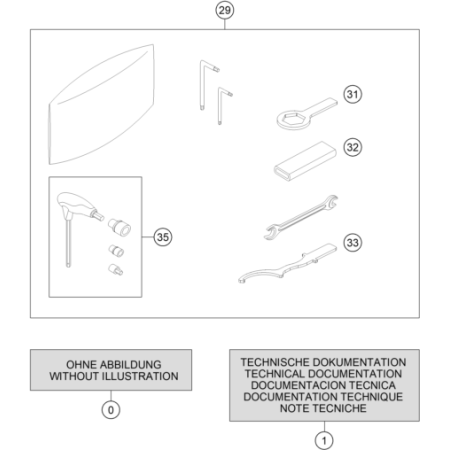 29

31

32

35

33

OHNE ABBILDUNG
WITHOUT ILLUSTRATION

0

TECHNISCHE DOKUMENTATION
TECHNICAL DOCUMENTATION
DOCUMENTACION TECNICA
DOCUMENTATION TECHNIQUE
NOTE TECNICHE

1