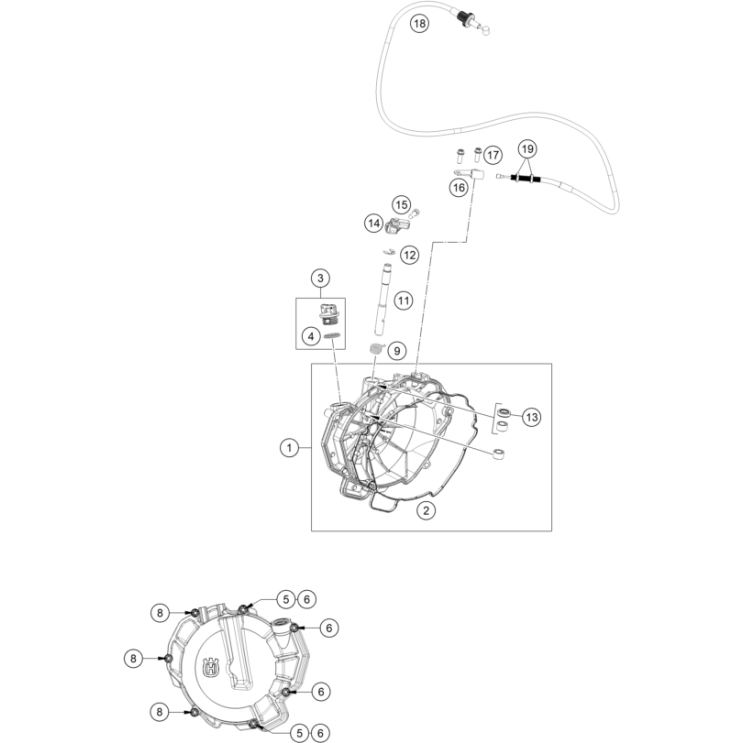 18
17
19
16
15
14
12
3
11
4
9
13
1
2
8
5 6
6
8
6
8
5 6