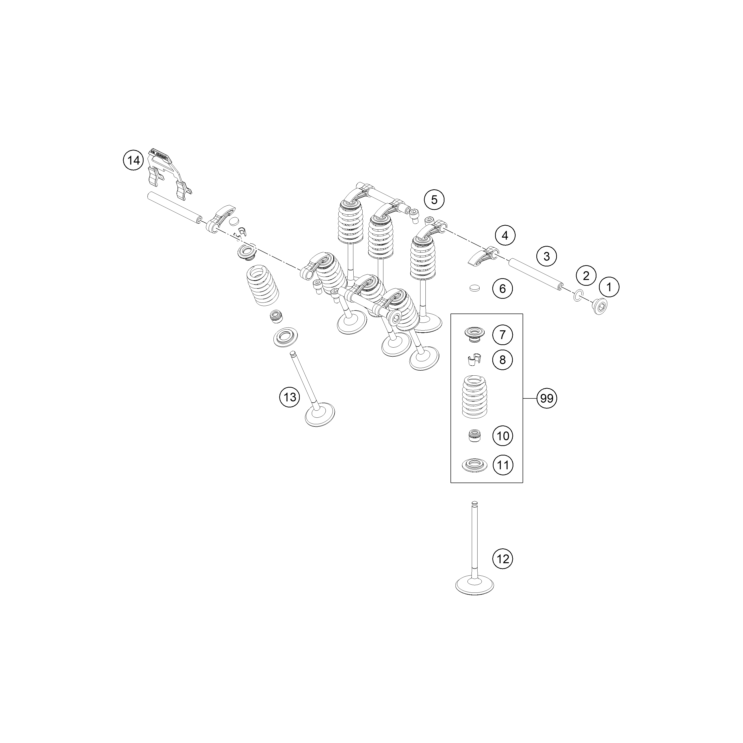 14
5
4
3
2
1
6
7
8
99
10
11
13
12